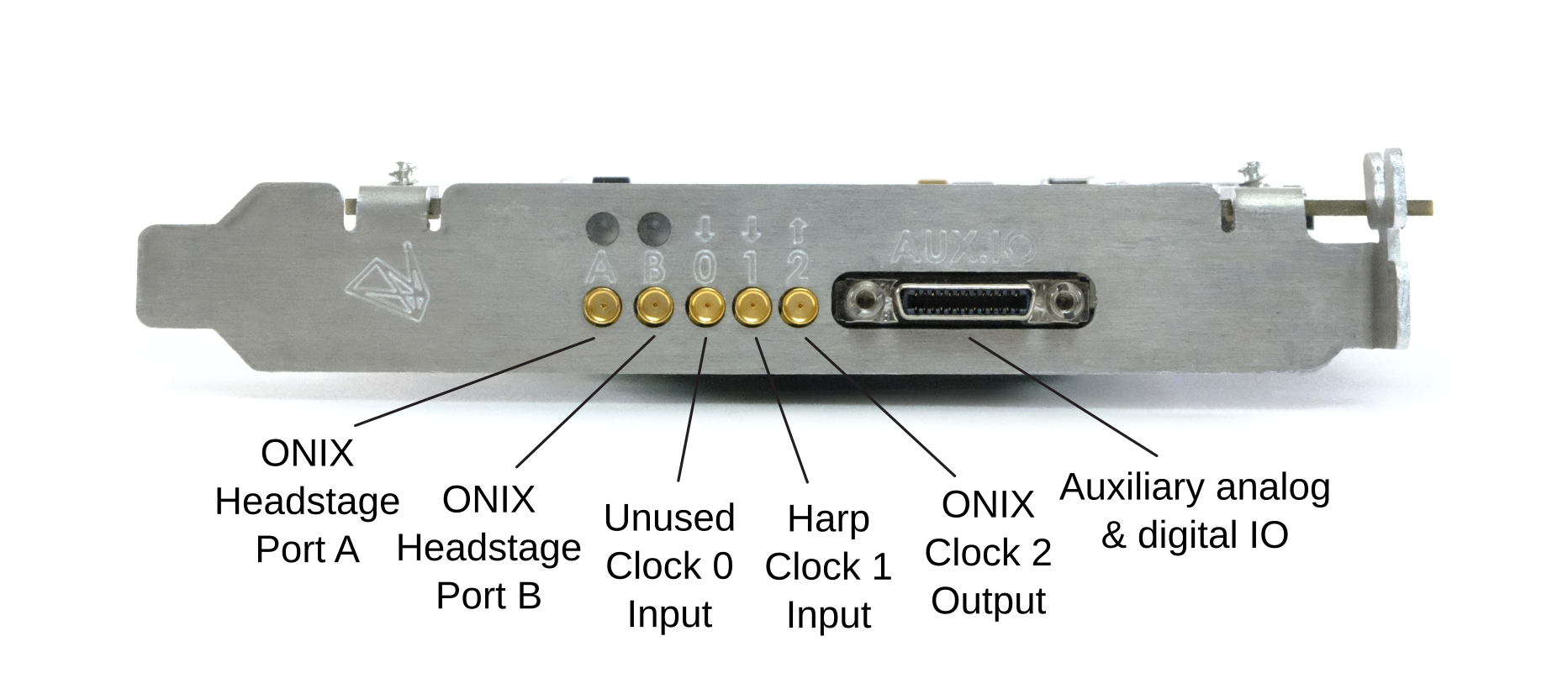 A B 0 1 2

AUX.IO

ONIX Headstage Port A

ONIX Headstage Port B

Unused Clock 0 Input

Harp Clock 1 Input

ONIX Clock 2 Output

Auxiliary analog & digital IO